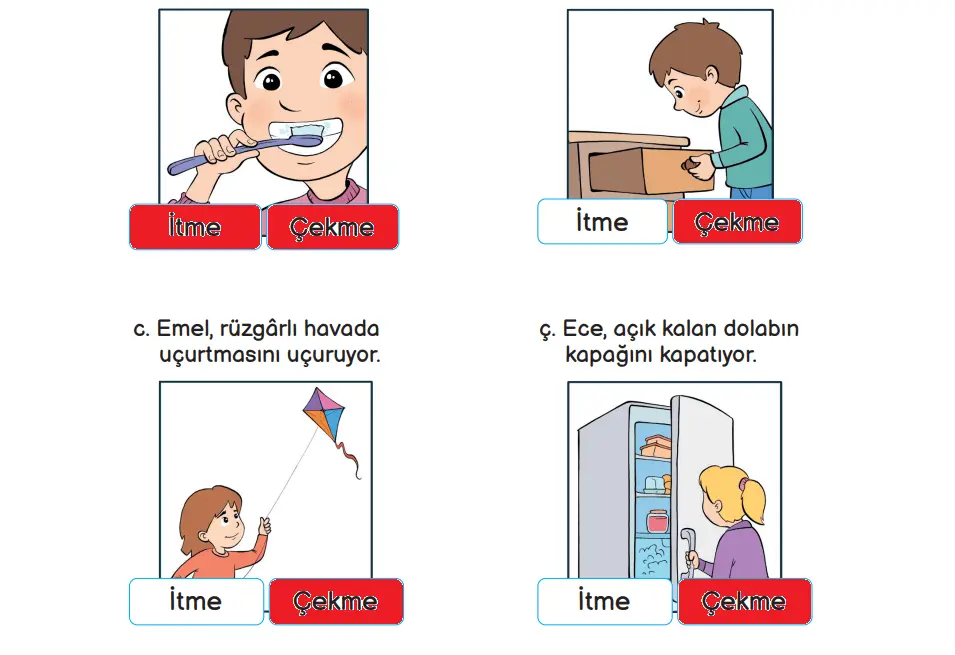 İtme Çekme

İtme Çekme

c. Emel, rüzgârlı havada uçurtmasını uçuruyor.

İtme Çekme

ç. Ece, açık kalan dolabın kapağını kapatıyor.

İtme Çekme