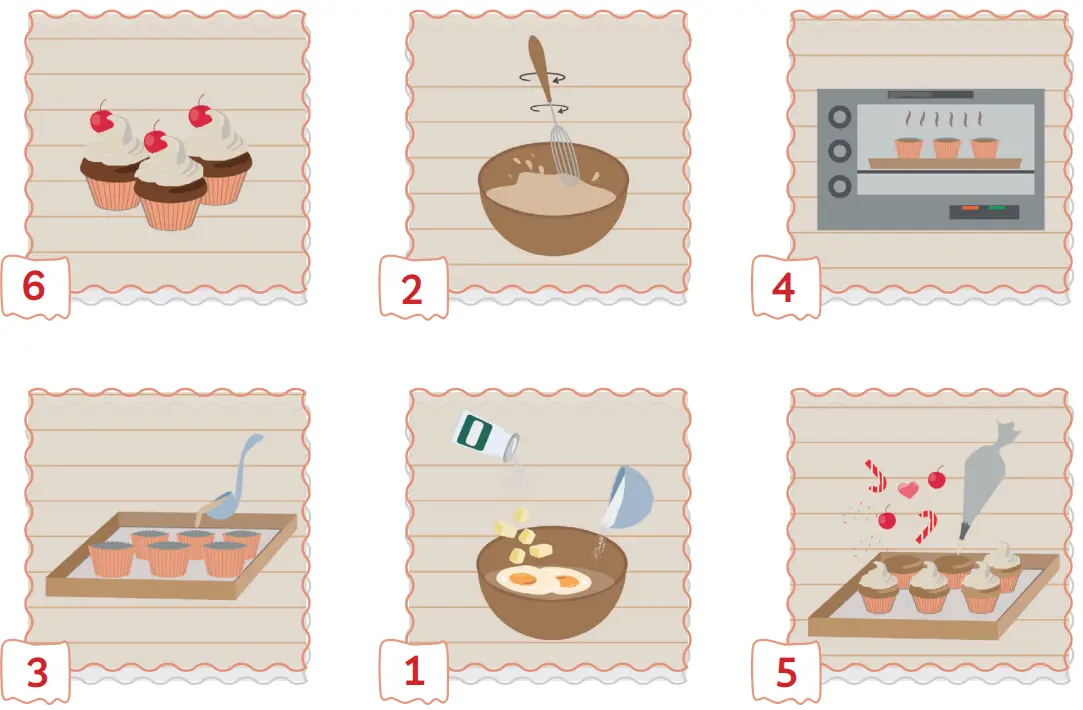 6

2

4

3

1

5