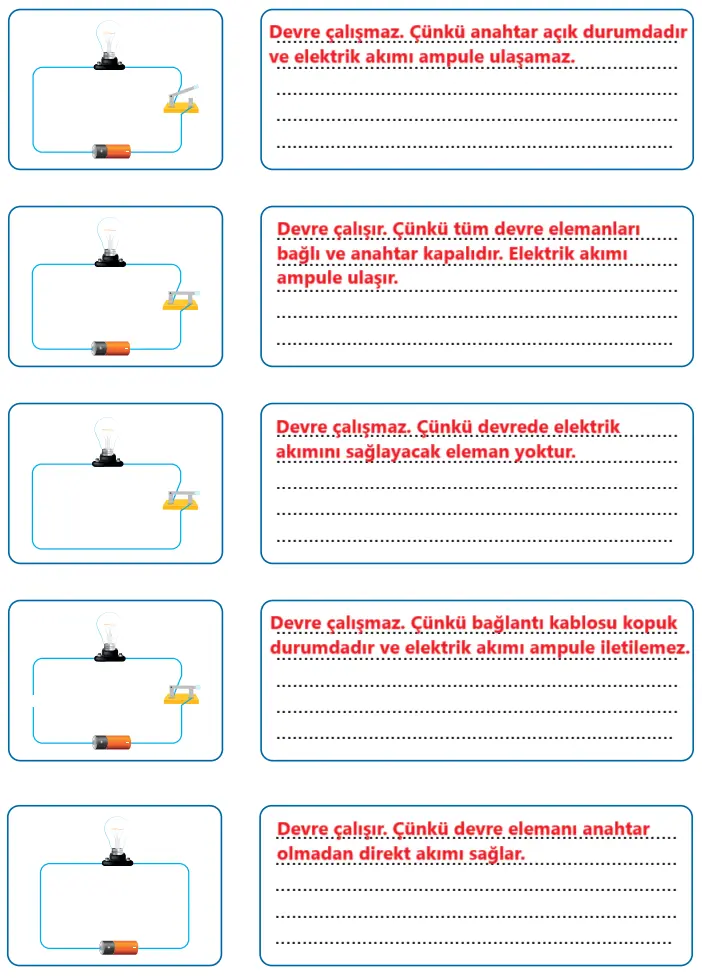 Devre çalışmaz. Çünkü anahtar açık durumdadır ve elektrik akımı ampule ulaşamaz.

Devre çalışır. Çünkü tüm devre elemanları bağlı ve anahtar kapalıdır. Elektrik akımı ampule ulaşır.

Devre çalışmaz. Çünkü devrede elektrik akımını sağlayacak eleman yoktur.

Devre çalışmaz. Çünkü bağlantı kablosu kopuk durumdadır ve elektrik akımı ampule iletilemez.

Devre çalışır. Çünkü devre elemanı anahtar olmadan direkt akımı sağlar.