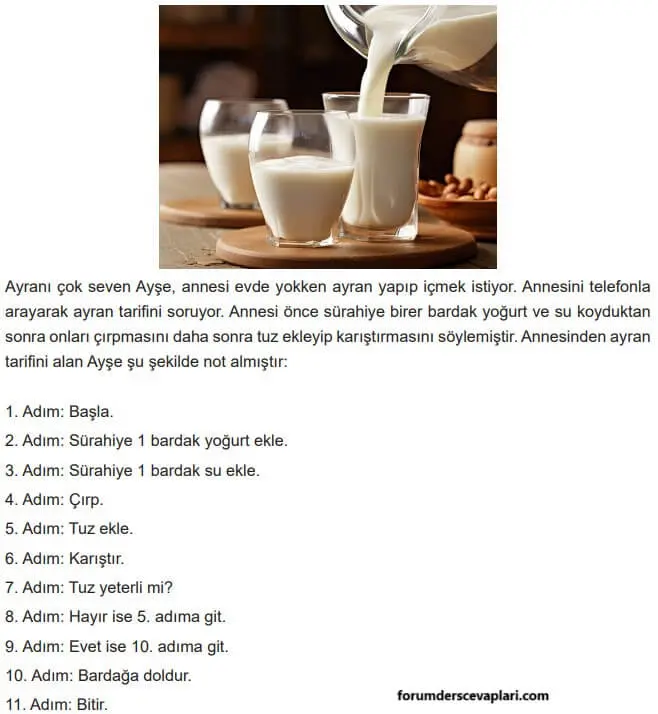 Ayranı çok seven Ayşe, annesi evde yokken ayran yapıp içmek istiyor. Annesini telefonla arayarak ayran tarifini soruyor. Annesi önce sürahiye birer bardak yoğurt ve su koyduktan sonra onları çırpmasını daha sonra tuz ekleyip karıştırmasını söylemiştir. Annesinden ayran tarifini alan Ayşe şu şekilde not almıştır:

1. Adım: Başla.
2. Adım: Sürahiye 1 bardak yoğurt ekle.
3. Adım: Sürahiye 1 bardak su ekle.
4. Adım: Çırp.
5. Adım: Tuz ekle.
6. Adım: Karıştır.
7. Adım: Tuz yeterli mi?
8. Adım: Hayır ise 5. adıma git.
9. Adım: Evet ise 10. adıma git.
10. Adım: Bardağa doldur.
11. Adım: Bitir.

forumderscevaplari.com