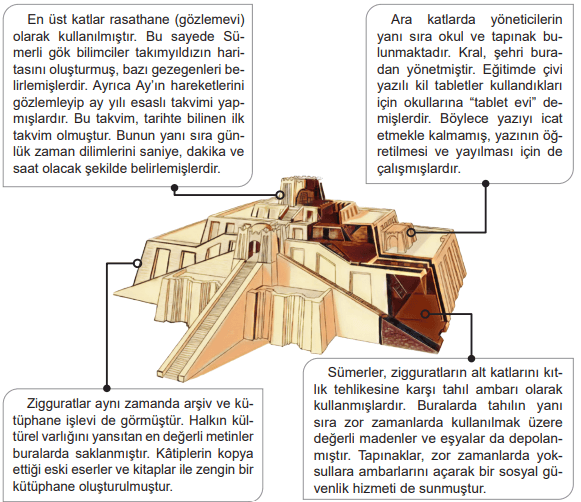 En üst katlar rasathane (gözlemevi) olarak kullanılmıştır. Bu sayede Sümerli gök bilimciler takımyıldızın haritasını oluşturmuş, bazı gezegenleri belirlemişlerdir. Ayrıca Ay'ın hareketlerini gözlemleyip ay yılı esaslı takvimi yapmışlardır. Bu takvim, tarihte bilinen ilk takvim olmuştur. Bunun yanı sıra günlük zaman dilimlerini saniye, dakika ve saat olacak şekilde belirlemişlerdir.

Ara katlarda yöneticilerin yanı sıra okul ve tapınak bulunmaktadır. Kral, şehri buradan yönetmiştir. Eğitimde çivi yazılı kil tabletler kullandıkları için okullarına "tablet evi" demişlerdir. Böylece yazıyı icat etmekle kalmamış, yazının öğretilmesi ve yayılması için de çalışmışlardır.

Zigguratlar aynı zamanda arşiv ve kütüphane işlevi de görmüştür. Halkın kültürel varlığını yansıtan en değerli metinler buralarda saklanmıştır. Kâtiplerin kopya ettiği eski eserler ve kitaplar ile zengin bir kütüphane oluşturulmuştur.

Sümerler, zigguratların alt katlarını kıtlık tehlikesine karşı tahıl ambarı olarak kullanmışlardır. Buralarda tahılın yanı sıra zor zamanlarda kullanılmak üzere değerli madenler ve eşyalar da depolanmıştır. Tapınaklar, zor zamanlarda yoksullara ambarlarını açarak bir sosyal güvenlik hizmeti de sunmuştur.