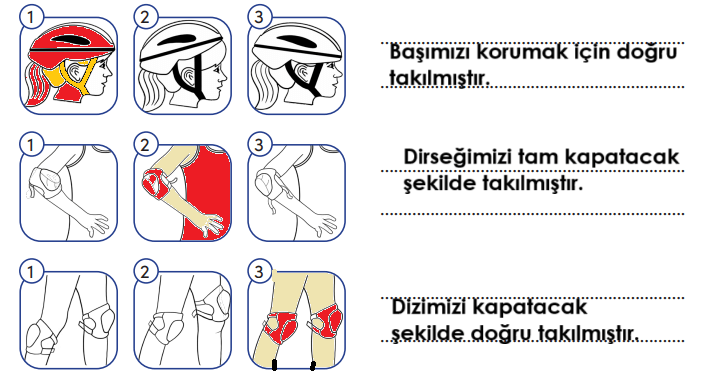 1 2 3

Başımızı korumak için doğru takılmıştır.

1 2 3

Dirseğimizi tam kapatacak şekilde takılmıştır.

1 2 3

Dizimizi kapatacak şekilde doğru takılmıştır.