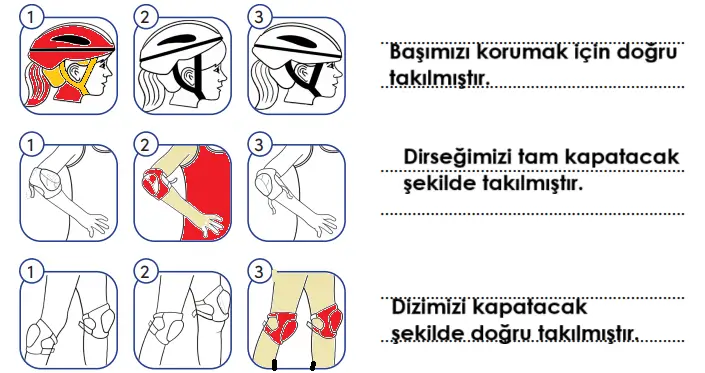 1
2
3

Başımızı korumak için doğru takılmıştır.

1
2
3

Dirseğimizi tam kapatacak şekilde takılmıştır.

1
2
3

Dizimizi kapatacak şekilde doğru takılmıştır.