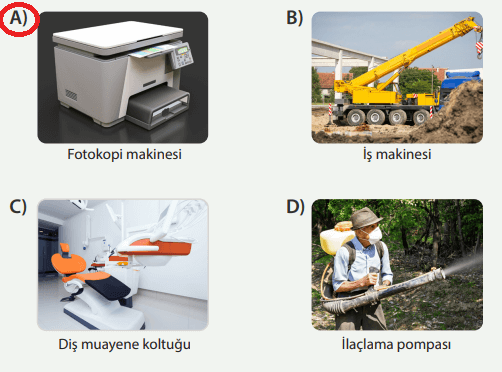 A)
Fotokopi makinesi

B)
İş makinesi

C)
Diş muayene koltuğu

D)
İlaçlama pompası