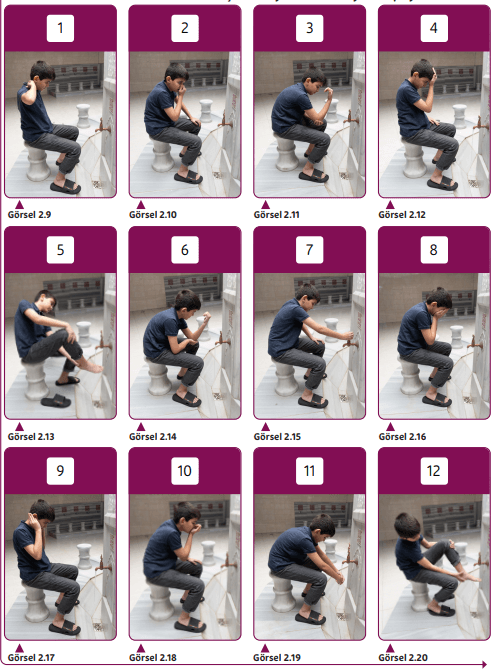 1

Görsel 2.9

2

Görsel 2.10

3

Görsel 2.11

4

Görsel 2.12

5

Görsel 2.13

6

Görsel 2.14

7

Görsel 2.15

8

Görsel 2.16

9

Görsel 2.17

10

Görsel 2.18

11

Görsel 2.19

12

Görsel 2.20