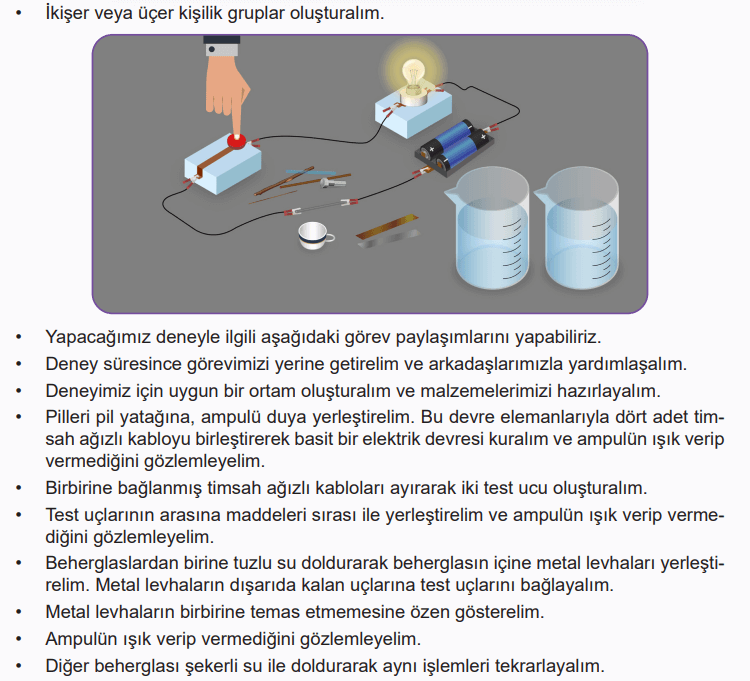 • İkişer veya üçer kişilik gruplar oluşturalım.

• Yapacağımız deneyle ilgili aşağıdaki görev paylaşımlarını yapabiliriz.
• Deney süresince görevimizi yerine getirelim ve arkadaşlarımızla yardımlaşalım.
• Deneyimiz için uygun bir ortam oluşturalım ve malzemelerimizi hazırlayalım.
• Pilleri pil yatağına, ampulü duya yerleştirelim. Bu devre elemanlarıyla dört adet timsah ağızlı kabloyu birleştirerek basit bir elektrik devresi kuralım ve ampulün ışık verip vermediğini gözlemleyelim.
• Birbirine bağlanmış timsah ağızlı kabloları ayırarak iki test ucu oluşturalım.
• Test uçlarının arasına maddeleri sırası ile yerleştirelim ve ampulün ışık verip vermediğini gözlemleyelim.
• Beherglaslardan birine tuzlu su doldurarak beherglasın içine metal levhaları yerleştirelim. Metal levhaların dışarıda kalan uçlarına test uçlarını bağlayalım.
• Metal levhaların birbirine temas etmemesine özen gösterelim.
• Ampulün ışık verip vermediğini gözlemleyelim.
• Diğer beherglası şekerli su ile doldurarak aynı işlemleri tekrarlayalım.