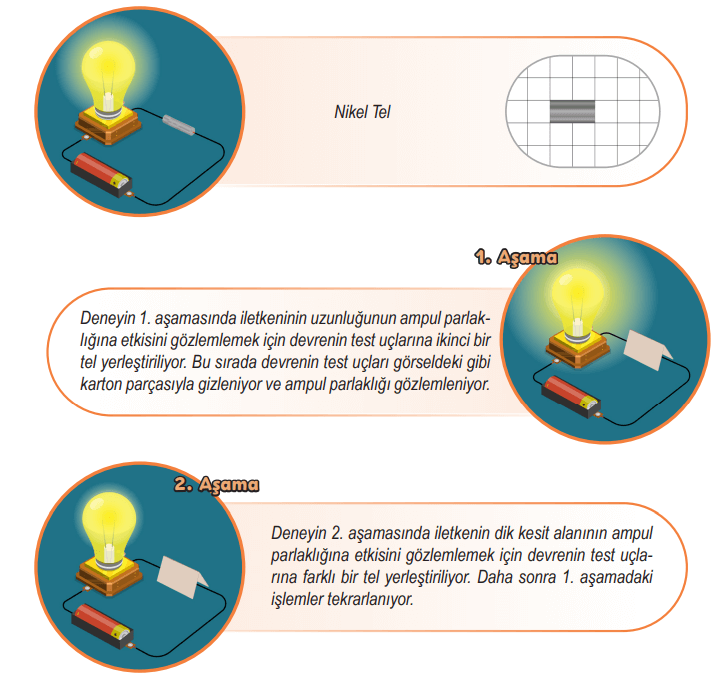 Nikel Tel

1. Aşama

Deneyin 1. aşamasında iletkeninin uzunluğunun ampul parlaklığına etkisini gözlemlemek için devrenin test uçlarına ikinci bir tel yerleştiriliyor. Bu sırada devrenin test uçları görseldeki gibi karton parçasıyla gizleniyor ve ampul parlaklığı gözlemleniyor.

2. Aşama

Deneyin 2. aşamasında iletkenin dik kesit alanının ampul parlaklığına etkisini gözlemlemek için devrenin test uçlarına farklı bir tel yerleştiriliyor. Daha sonra 1. aşamadaki işlemler tekrarlanıyor.