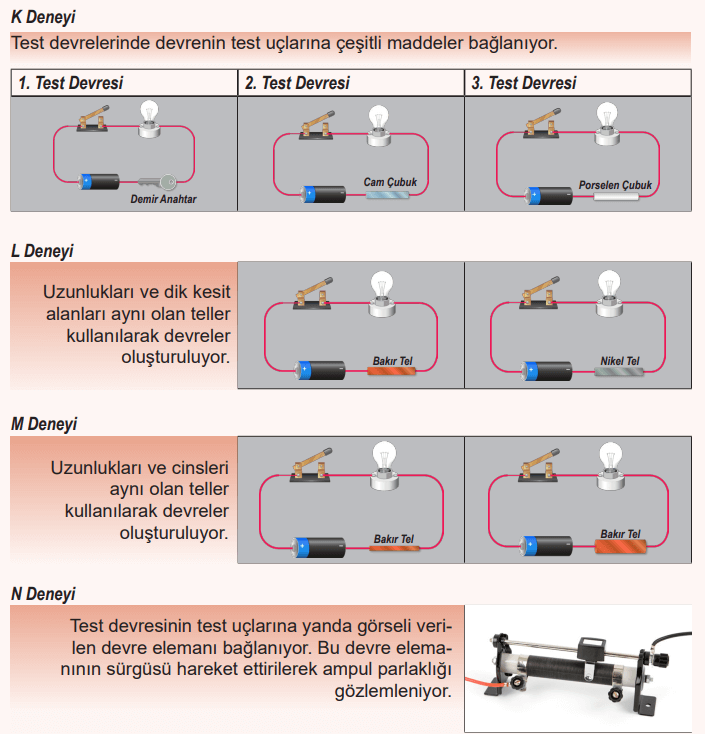 K Deneyi

Test devrelerinde devrenin test uçlarına çeşitli maddeler bağlanıyor.

| 1. Test Devresi | 2. Test Devresi | 3. Test Devresi |
|---|---|---|
| Demir Anahtar | Cam Çubuk | Porselen Çubuk |

L Deneyi

Uzunlukları ve dik kesit alanları aynı olan teller kullanılarak devreler oluşturuluyor.

Bakır Tel

Nikel Tel

M Deneyi

Uzunlukları ve cinsleri aynı olan teller kullanılarak devreler oluşturuluyor.

Bakır Tel

Bakır Tel

N Deneyi

Test devresinin test uçlarına yanda görseli verilen devre elemanı bağlanıyor. Bu devre elemanının sürgüsü hareket ettirilerek ampul parlaklığı gözlemleniyor.