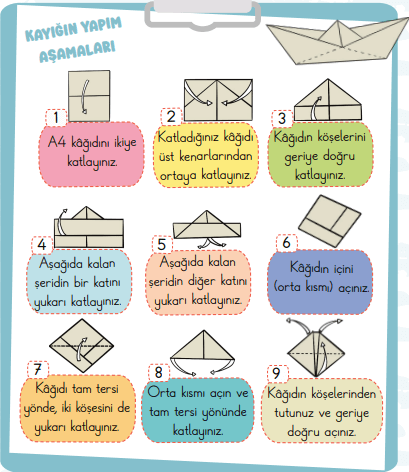 KAYIĞIN YAPIM AŞAMALARI

1
A4 kâğıdını ikiye katlayınız.

2
Katladığınız kâğıdı üst kenarlarından ortaya katlayınız.

3
Kâğıdın köşelerini geriye doğru katlayınız.

4
Aşağıda kalan şeridin bir katını yukarı katlayınız.

5
Aşağıda kalan şeridin diğer katını yukarı katlayınız.

6
Kâğıdın içini (orta kısmı) açınız.

7
Kâğıdı tam tersi yönde, iki köşesini de yukarı katlayınız.

8
Orta kısmı açın ve tam tersi yönünde katlayınız.

9
Kâğıdın köşelerinden tutunuz ve geriye doğru açınız.