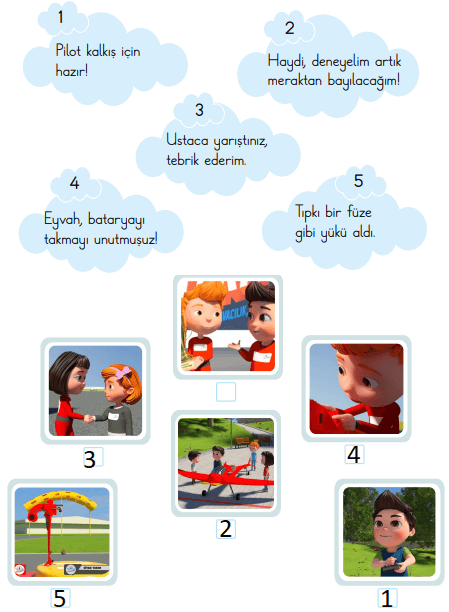 1
Pilot kalkış için hazır!

2
Haydi, deneyelim artık meraktan bayılacağım!

3
Ustaca yarıştınız, tebrik ederim.

4
Eyvah, bataryayı takmayı unutmuşuz!

5
Tıpkı bir füze gibi yükü aldı.

VACILIK

3

4

2

5

1