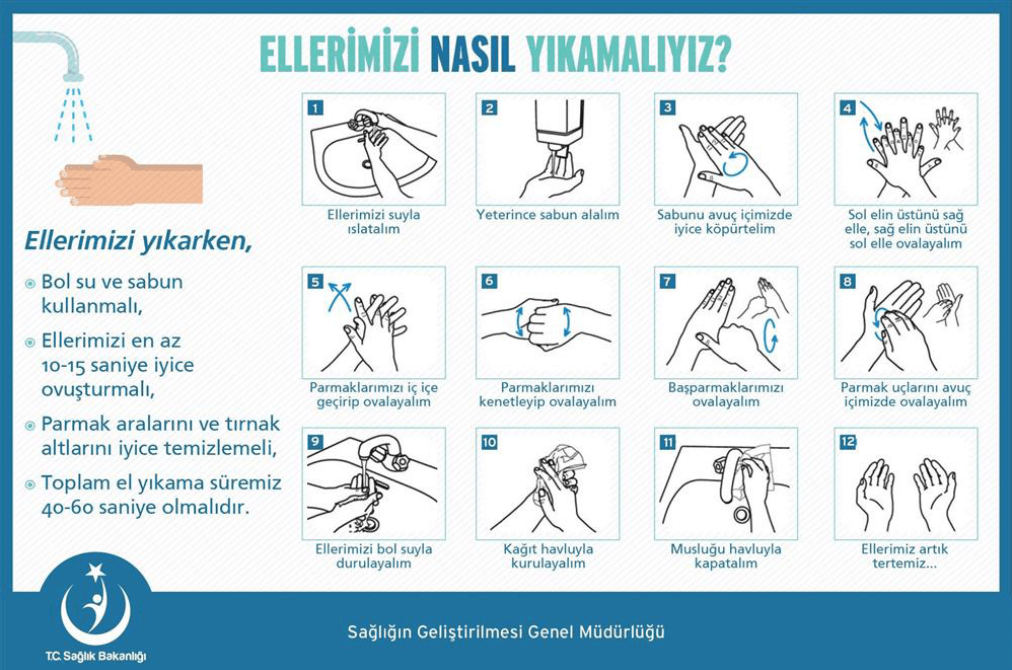 ELLERİMİZİ NASIL YIKAMALIYIZ?

Ellerimizi yıkarken,

Bol su ve sabun kullanmalı,

Ellerimizi en az 10-15 saniye iyice ovuşturmalı,

Parmak aralarını ve tırnak altlarını iyice temizlemeli,

Toplam el yıkama süremiz 40-60 saniye olmalıdır.

1 Ellerimizi suyla ıslatalım

2 Yeterince sabun alalım

3 Sabunu avuç içimizde iyice köpürtelim

4 Sol elin üstünü sağ elle, sağ elin üstünü sol elle ovalayalım

5 Parmaklarımızı iç içe geçirip ovalayalım

6 Parmaklarımızı kenetleyip ovalayalım

7 Başparmaklarımızı ovalayalım

8 Parmak uçlarını avuç içimizde ovalayalım

9 Ellerimizi bol suyla durulayalım

10 Kağıt havluyla kurulayalım

11 Musluğu havluyla kapatalım

12 Ellerimiz artık tertemiz...

T.C. Sağlık Bakanlığı

Sağlığın Geliştirilmesi Genel Müdürlüğü